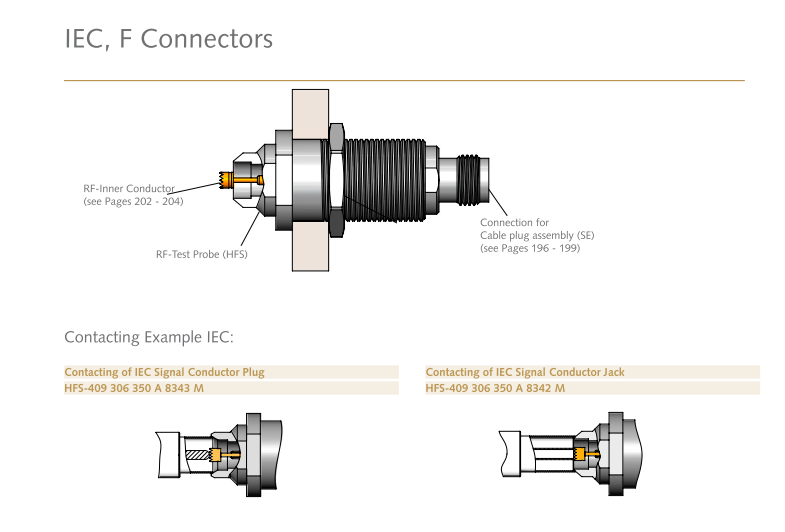 IEC, F Connectors

RF-Inner Conductor
(see Pages 202 - 204)

RF-Test Probe (HFS)

Connection for
Cable plug assembly (SE)
(see Pages 196 - 199)

Contacting Example IEC:

Contacting of IEC Signal Conductor Plug
HFS-409 306 350 A 8343 M

Contacting of IEC Signal Conductor Jack
HFS-409 306 350 A 8342 M