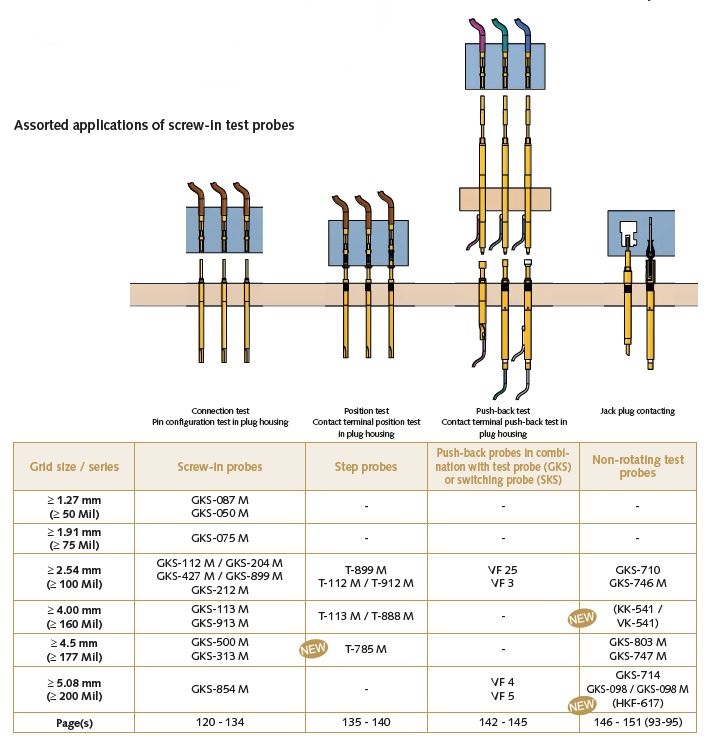 Assorted applications of screw-in test probes

Connection test
Pin configuration test in plug housing

Position test
Contact terminal position test in plug housing

Push-back test
Contact terminal push-back test in plug housing

Jack plug contacting

| Grid size / series | Screw-in probes | Step probes | Push-back probes in combination with test probe (GKS) or switching probe (SKS) | Non-rotating test probes |
|---|---|---|---|---|
| ≥ 1.27 mm (≥ 50 Mil) | GKS-087 M GKS-050 M | - | - | - |
| ≥ 1.91 mm (≥ 75 Mil) | GKS-075 M | - | - | - |
| ≥ 2.54 mm (≥ 100 Mil) | GKS-112 M / GKS-204 M GKS-427 M / GKS-899 M GKS-212 M | T-899 M T-112 M / T-912 M | VF 25 VF 3 | GKS-710 GKS-746 M |
| ≥ 4.00 mm (≥ 160 Mil) | GKS-113 M GKS-913 M | T-113 M / T-888 M | - | NEW (KK-541 / VK-541) |
| ≥ 4.5 mm (≥ 177 Mil) | GKS-500 M GKS-313 M | NEW T-785 M | - | GKS-803 M GKS-747 M |
| ≥ 5.08 mm (≥ 200 Mil) | GKS-854 M | - | VF 4 VF 5 | GKS-714 GKS-098 / GKS-098 M NEW (HKF-617) |
| Page(s) | 120 - 134 | 135 - 140 | 142 - 145 | 146 - 151 (93-95) |